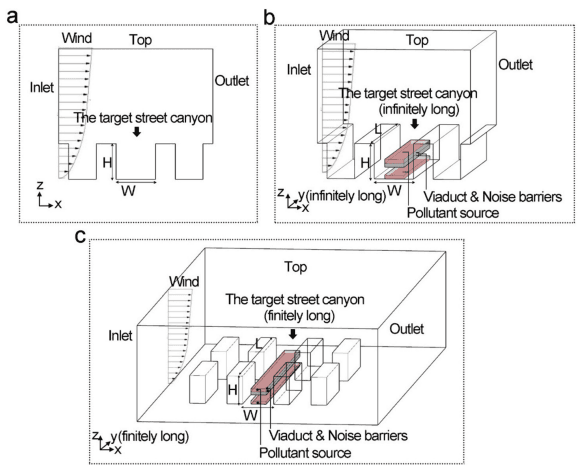 a

Wind

Top

Inlet

Outlet

The target street canyon

H

W

z

x

b

Wind

Top

Inlet

Outlet

The target street canyon (infinitely long)

L

H

W

z y(infinitely long)

x

Viaduct & Noise barriers

Pollutant source

c

Top

Wind

The target street canyon (finitely long)

Inlet

Outlet

L

H

W

z y(finitely long)

x

Viaduct & Noise barriers

Pollutant source